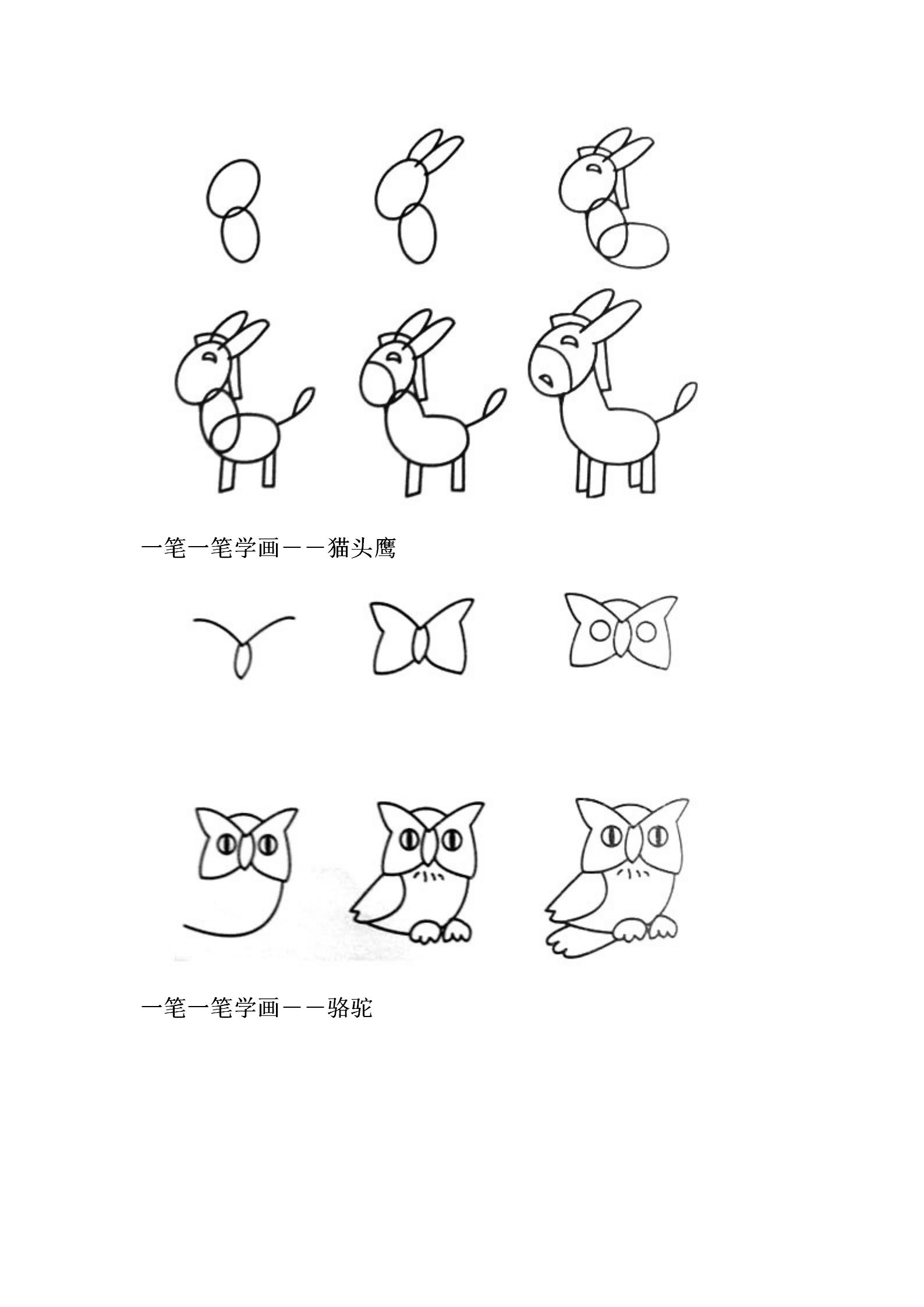 一笔一笔学画——猫头鹰

一笔一笔学画——骆驼